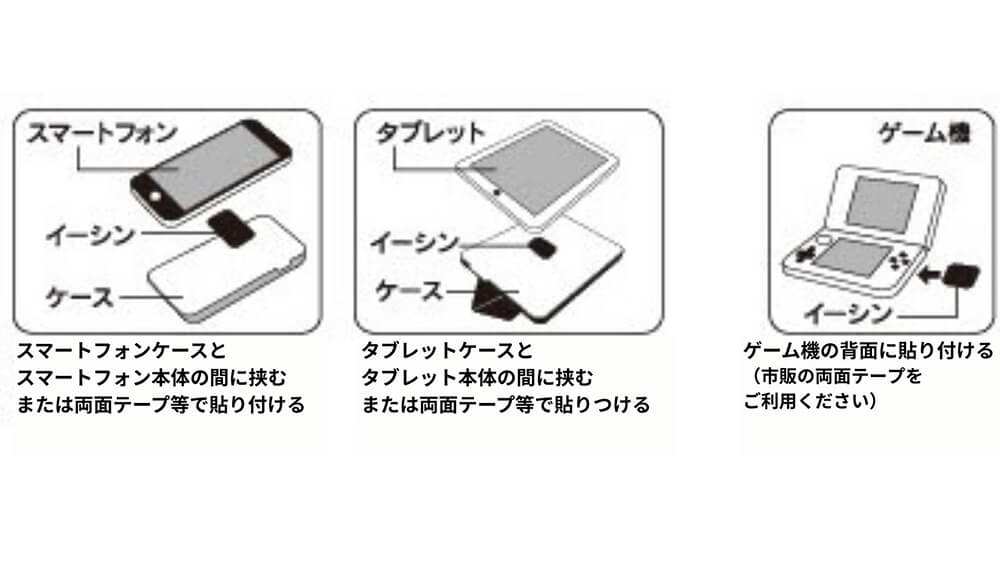 スマートフォン
イーシン
ケース

スマートフォンケースと
スマートフォン本体の間に挟む
または両面テープ等で貼り付ける

タブレット
イーシン
ケース

タブレットケースと
タブレット本体の間に挟む
または両面テープ等で貼りつける

ゲーム機
イーシン

ゲーム機の背面に貼り付ける
（市販の両面テープを
ご利用ください）